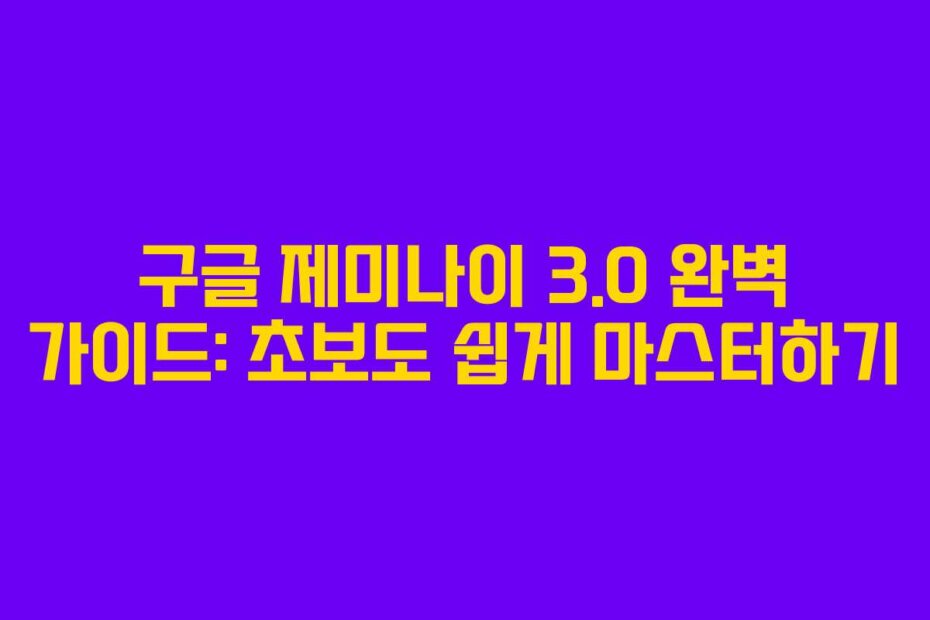 구글 제미나이 3.0 완벽 가이드: 초보도 쉽게 마스터하기