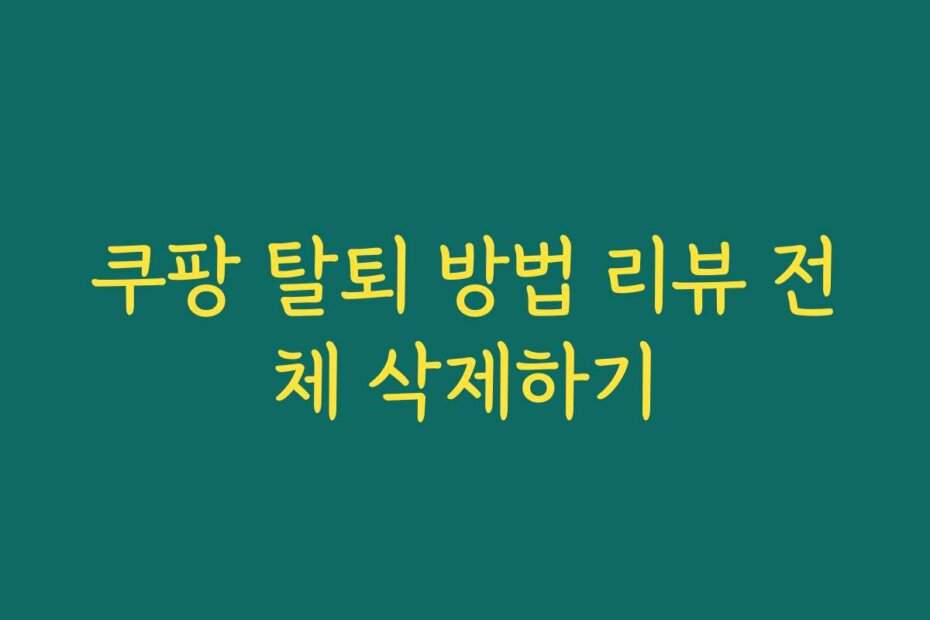 쿠팡 탈퇴 방법 리뷰 전체 삭제하기