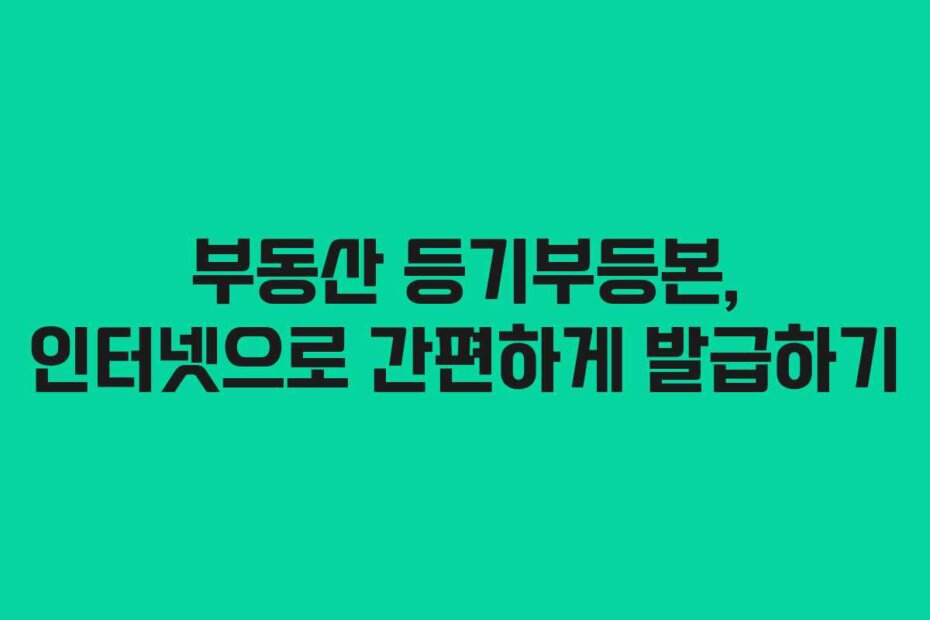 부동산 등기부등본,
인터넷으로 간편하게 발급하기